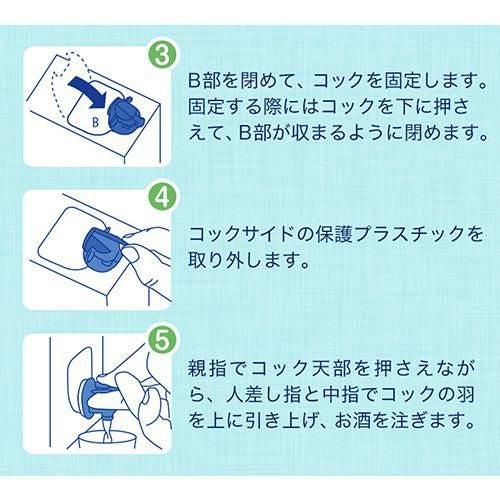 3

B

B部を閉めて、コックを固定します。固定する際にはコックを下に押さえて、B部が収まるように閉めます。

4

コックサイドの保護プラスチックを取り外します。

5

親指でコック天部を押さえながら、人差し指と中指でコックの羽を上に引き上げ、お酒を注ぎます。